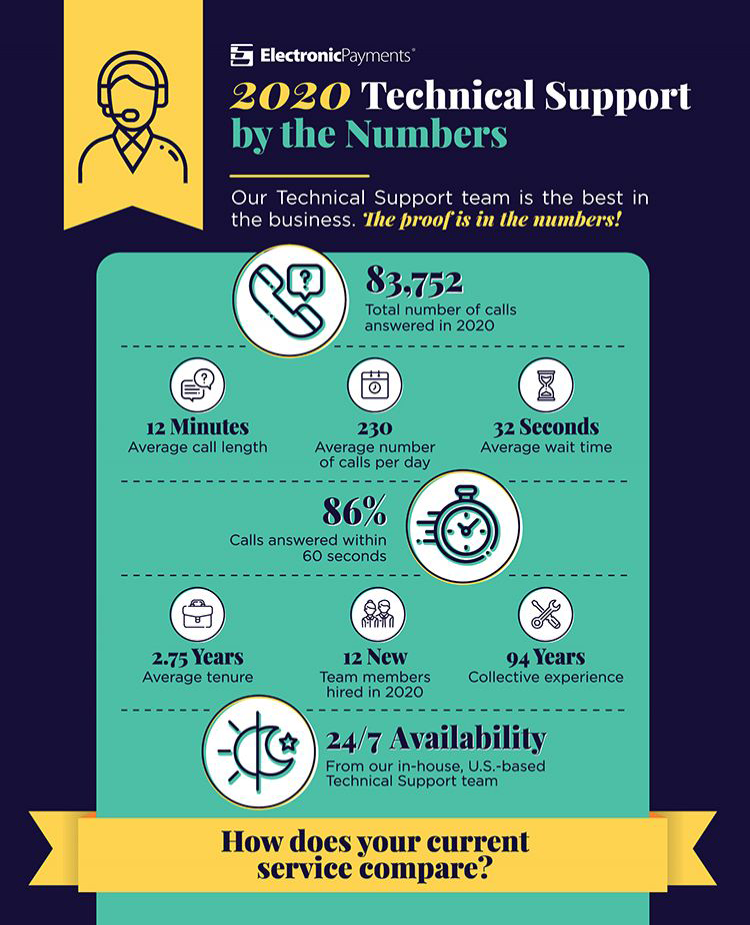 ElectronicPayments®

2020 Technical Support by the Numbers

Our Technical Support team is the best in the business. The proof is in the numbers!

83,752
Total number of calls answered in 2020

12 Minutes
Average call length

230
Average number of calls per day

32 Seconds
Average wait time

86%
Calls answered within 60 seconds

2.75 Years
Average tenure

12 New
Team members hired in 2020

94 Years
Collective experience

24/7 Availability
From our in-house, U.S.-based Technical Support team

How does your current service compare?